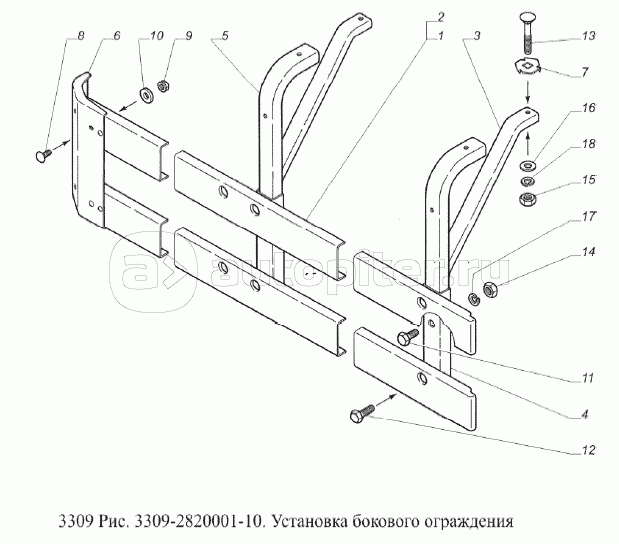 8
6
10
9
5
2
1
3
13
7
16
18
15
17
14
11
4
12

autopiter.ru

3309 Рис. 3309-2820001-10. Установка бокового ограждения